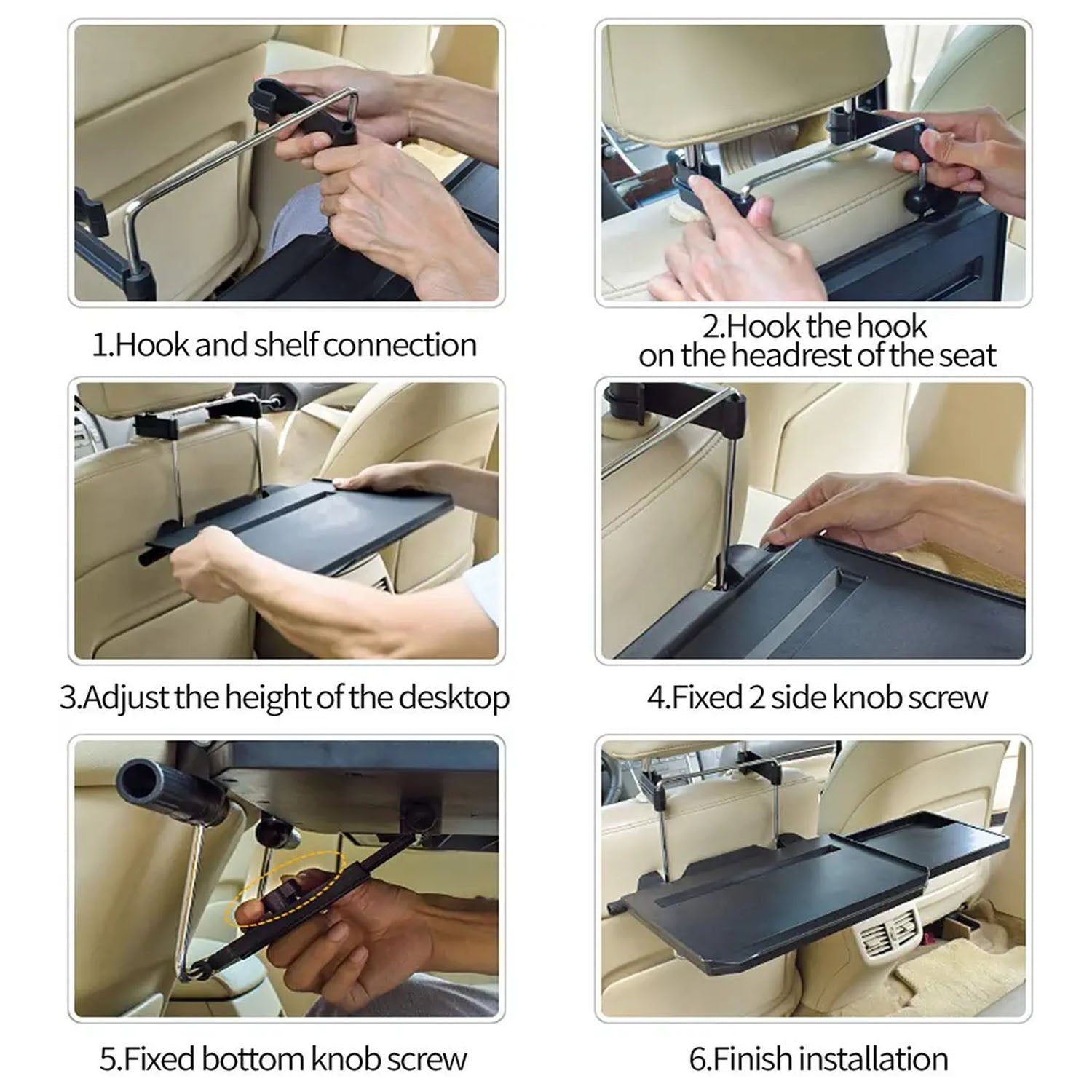 1.Hook and shelf connection

2.Hook the hook on the headrest of the seat

3.Adjust the height of the desktop

4.Fixed 2 side knob screw

5.Fixed bottom knob screw

6.Finish installation