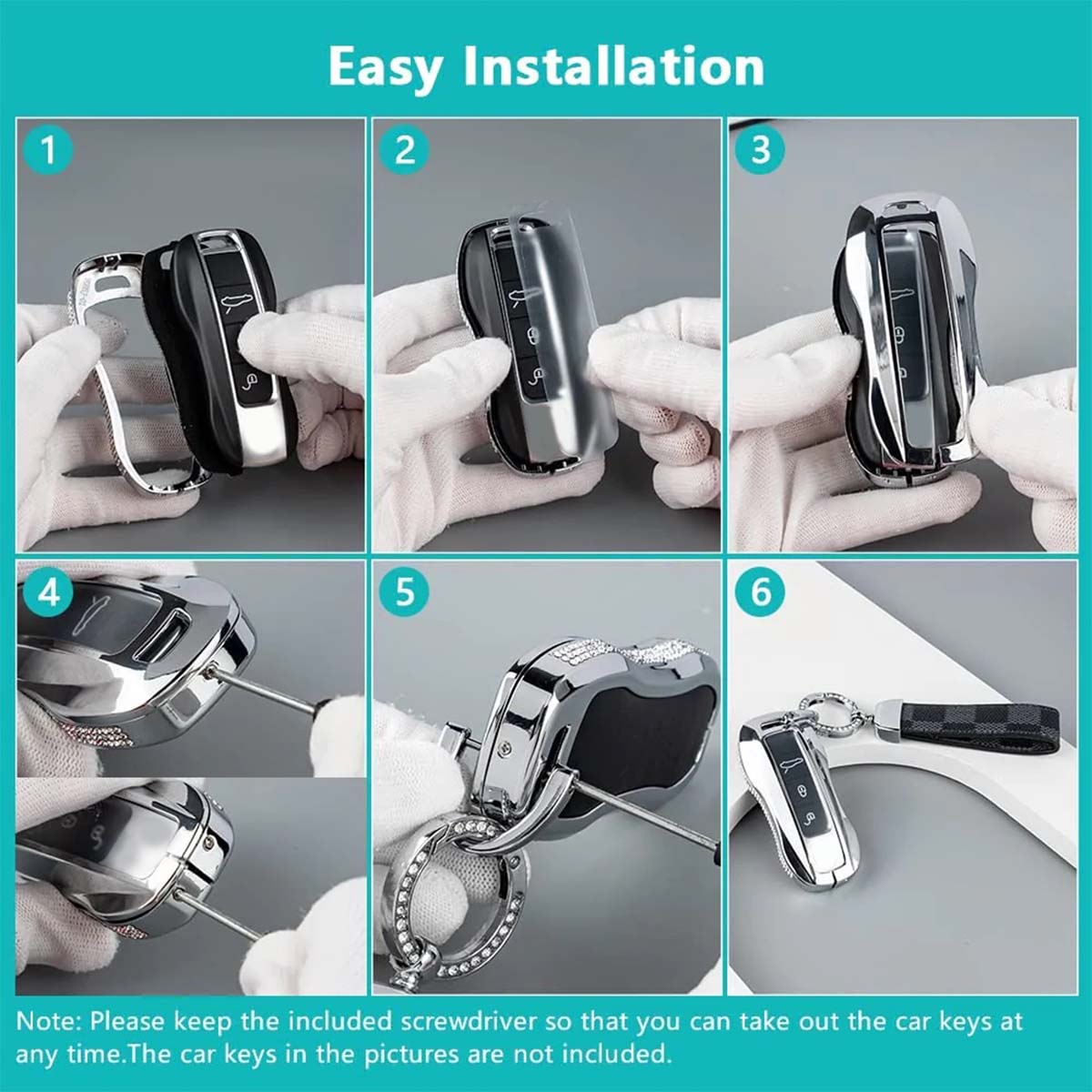 Easy Installation

1

2

3

4

5

6

Note: Please keep the included screwdriver so that you can take out the car keys at any time.The car keys in the pictures are not included.