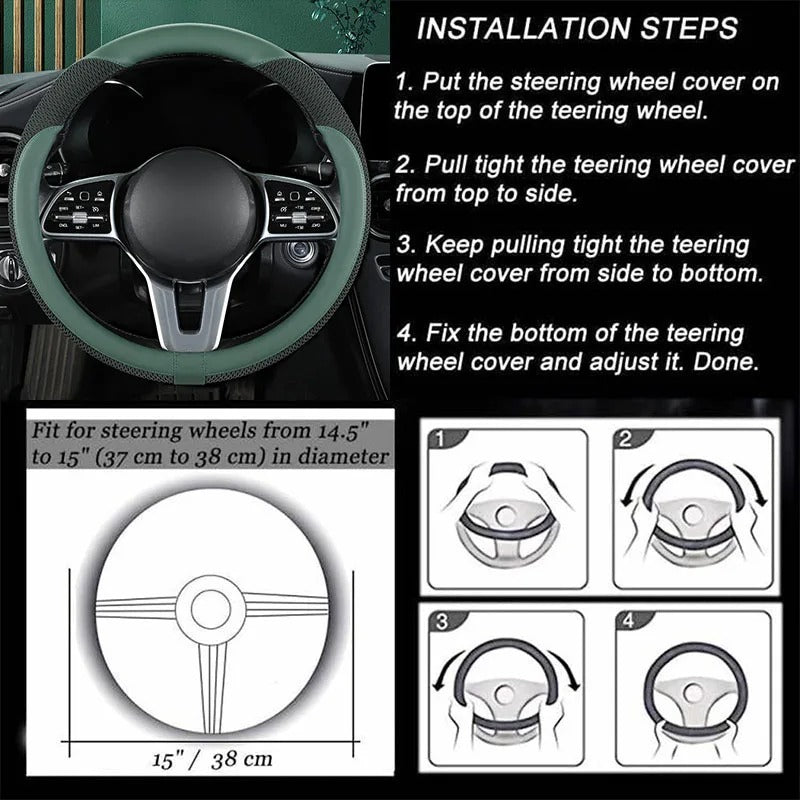 INSTALLATION STEPS

1. Put the steering wheel cover on the top of the teering wheel.

2. Pull tight the teering wheel cover from top to side.

3. Keep pulling tight the teering wheel cover from side to bottom.

4. Fix the bottom of the teering wheel cover and adjust it. Done.

Fit for steering wheels from 14.5" to 15" (37 cm to 38 cm) in diameter

15" / 38 cm

1

2

3

4