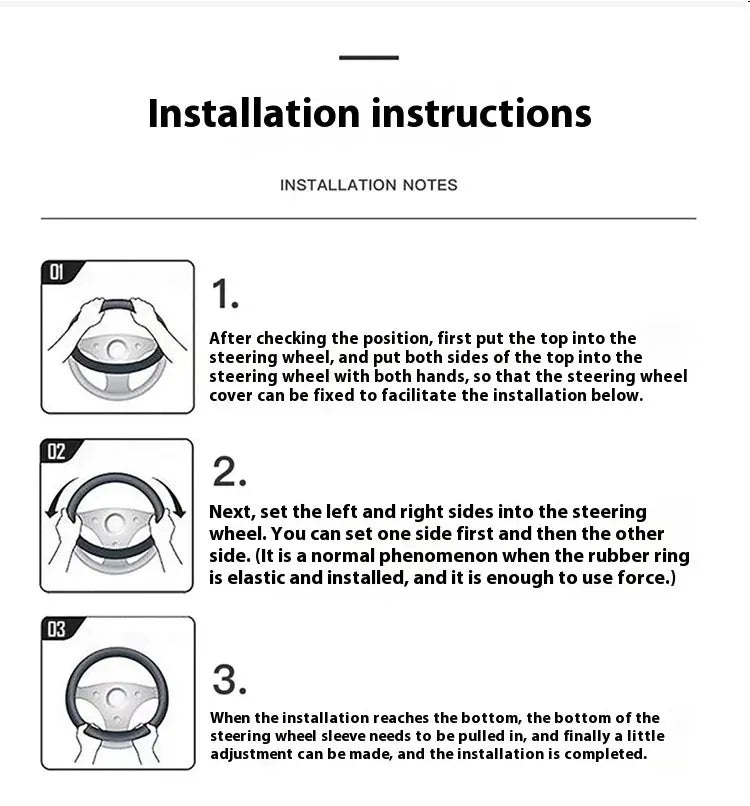 Installation instructions

INSTALLATION NOTES

01

1.

After checking the position, first put the top into the steering wheel, and put both sides of the top into the steering wheel with both hands, so that the steering wheel cover can be fixed to facilitate the installation below.

02

2.

Next, set the left and right sides into the steering wheel. You can set one side first and then the other side. (It is a normal phenomenon when the rubber ring is elastic and installed, and it is enough to use force.)

03

3.

When the installation reaches the bottom, the bottom of the steering wheel sleeve needs to be pulled in, and finally a little adjustment can be made, and the installation is completed.