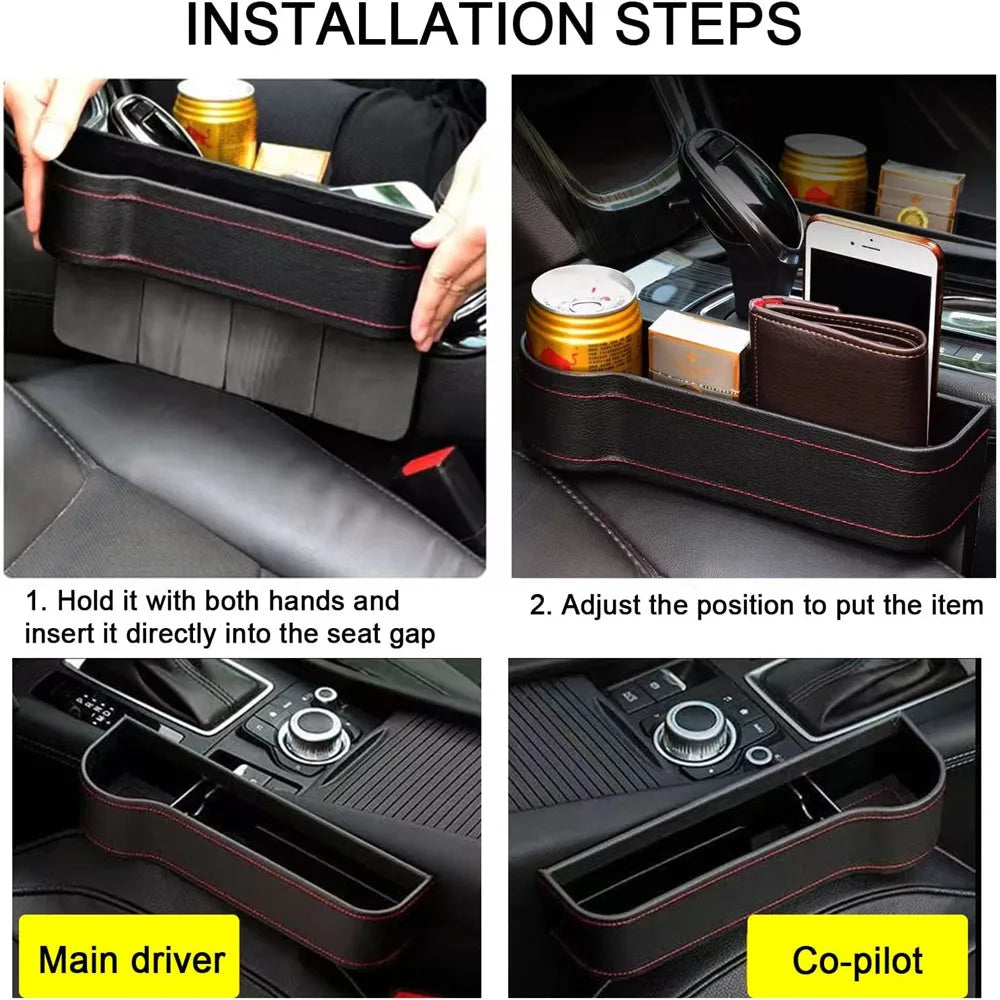 INSTALLATION STEPS

1. Hold it with both hands and insert it directly into the seat gap

2. Adjust the position to put the item

Main driver

Co-pilot