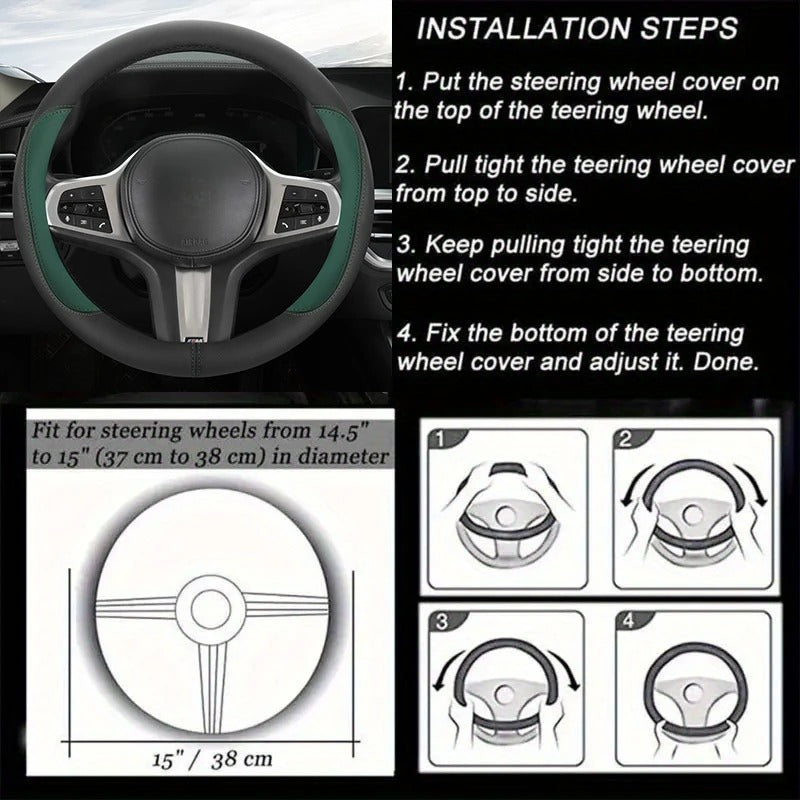 INSTALLATION STEPS

1. Put the steering wheel cover on the top of the teering wheel.

2. Pull tight the teering wheel cover from top to side.

3. Keep pulling tight the teering wheel cover from side to bottom.

4. Fix the bottom of the teering wheel cover and adjust it. Done.

Fit for steering wheels from 14.5" to 15" (37 cm to 38 cm) in diameter

15" / 38 cm

1

2

3

4