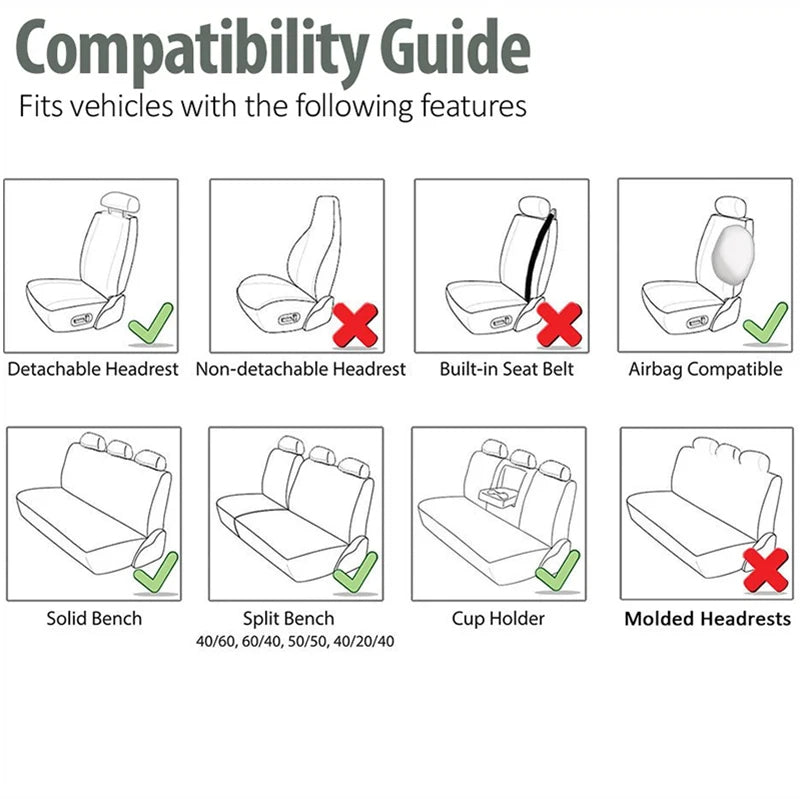 Compatibility Guide
Fits vehicles with the following features

Detachable Headrest

Non-detachable Headrest

Built-in Seat Belt

Airbag Compatible

Solid Bench

Split Bench
40/60, 60/40, 50/50, 40/20/40

Cup Holder

Molded Headrests