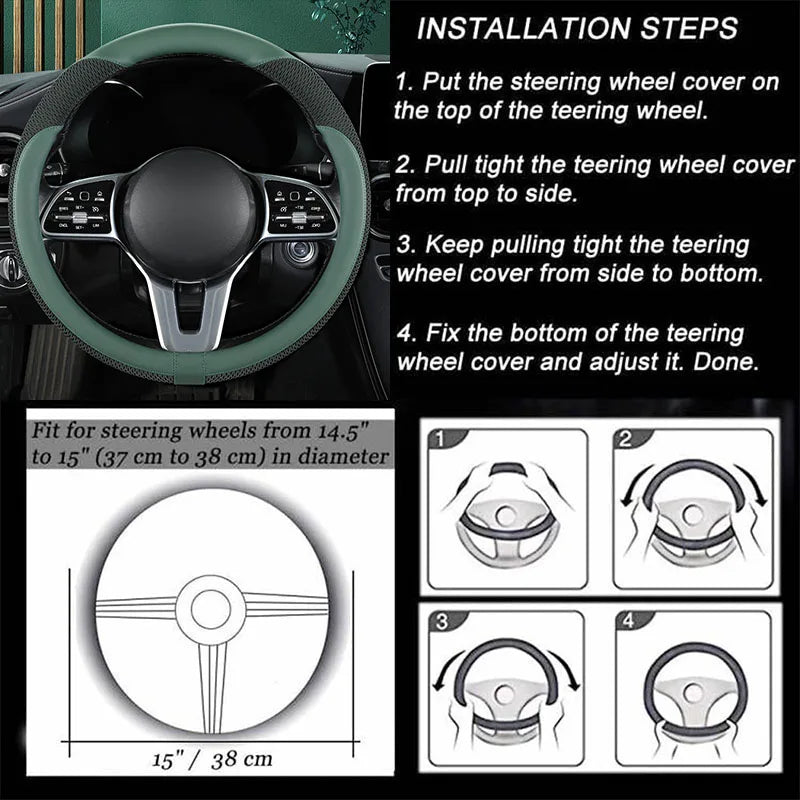 INSTALLATION STEPS

1. Put the steering wheel cover on the top of the teering wheel.

2. Pull tight the teering wheel cover from top to side.

3. Keep pulling tight the teering wheel cover from side to bottom.

4. Fix the bottom of the teering wheel cover and adjust it. Done.

Fit for steering wheels from 14.5" to 15" (37 cm to 38 cm) in diameter

15" / 38 cm

1

2

3

4