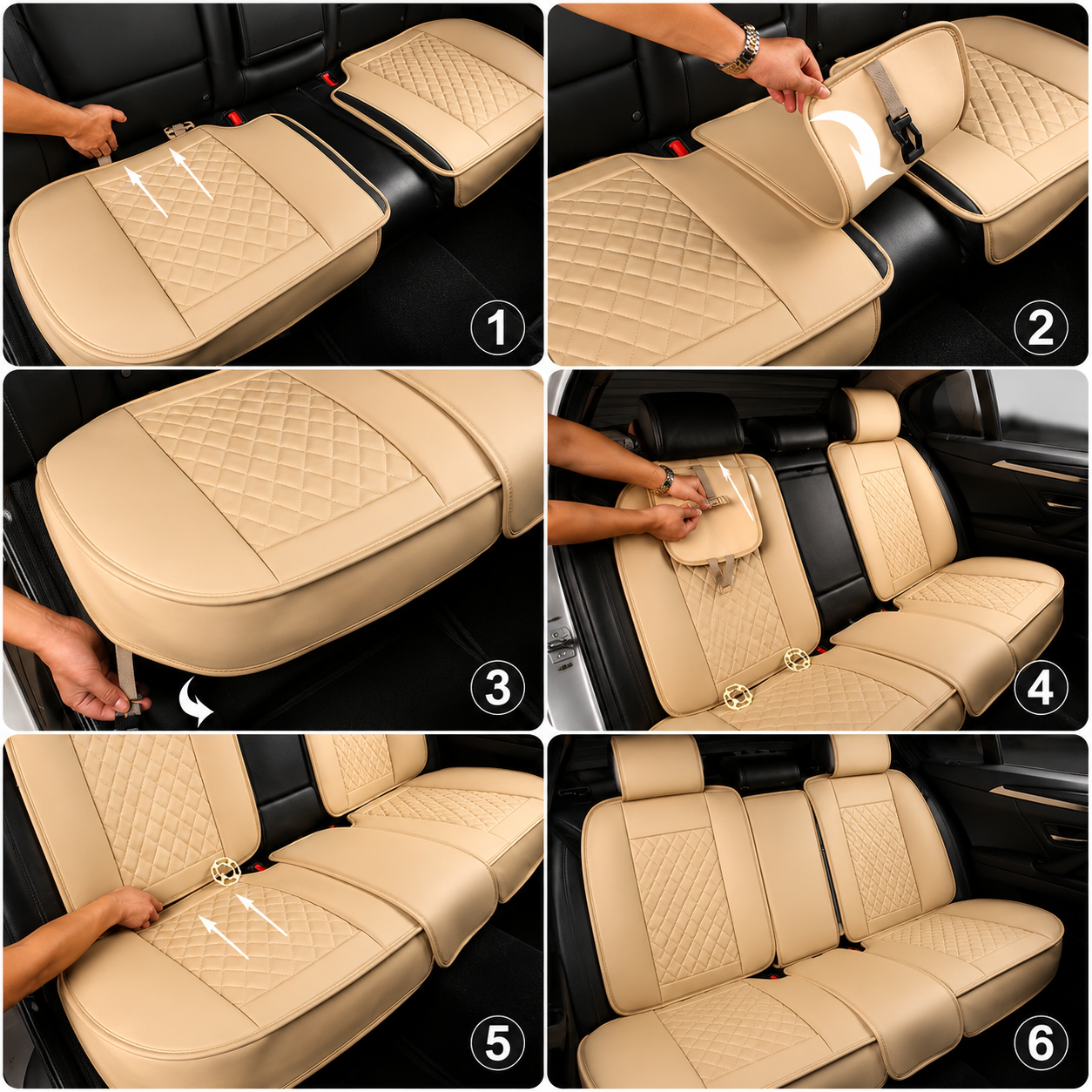 1

2

3

4

5

6