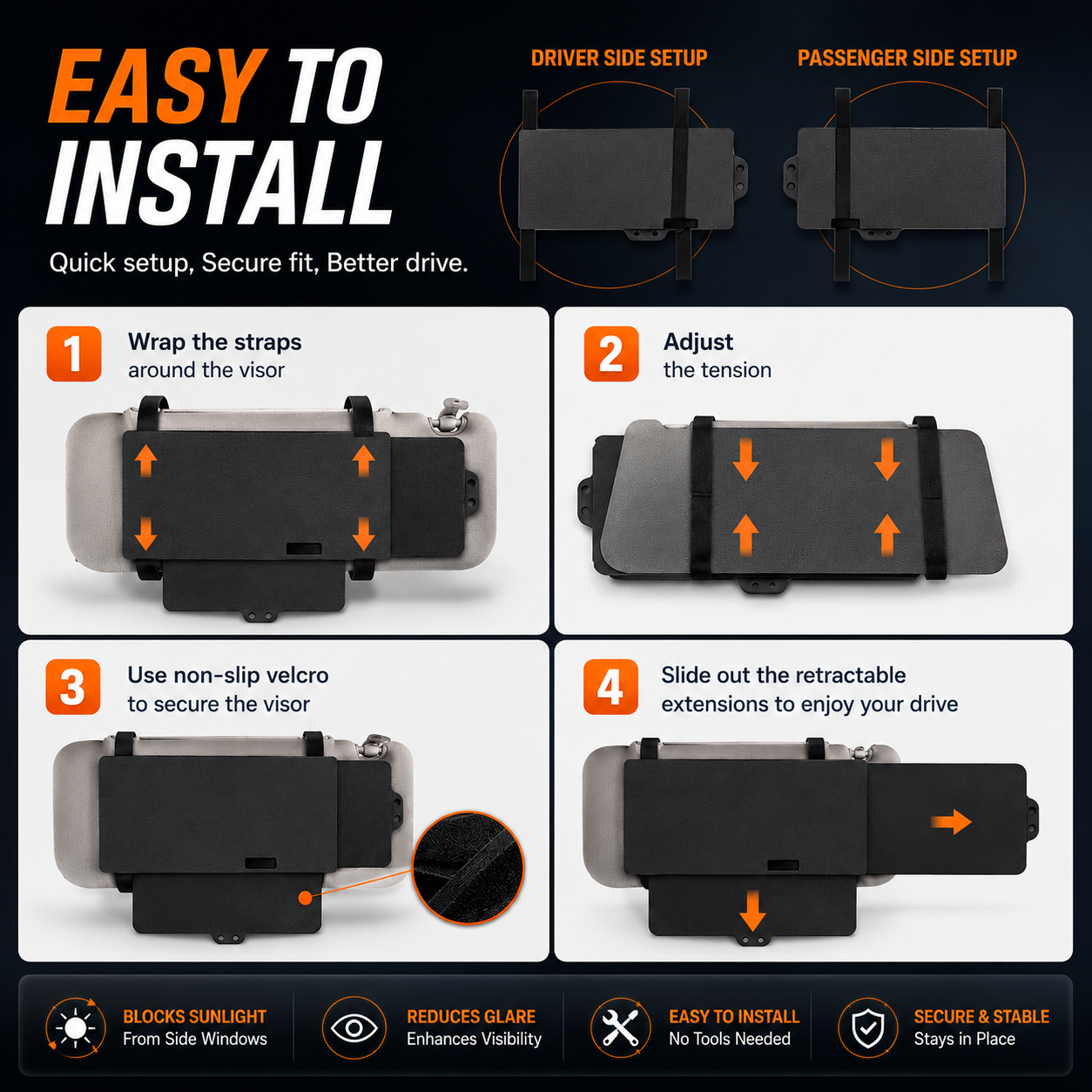 EASY TO INSTALL

Quick setup, Secure fit, Better drive.

DRIVER SIDE SETUP

PASSENGER SIDE SETUP

1 Wrap the straps around the visor

2 Adjust the tension

3 Use non-slip velcro to secure the visor

4 Slide out the retractable extensions to enjoy your drive

BLOCKS SUNLIGHT
From Side Windows

REDUCES GLARE
Enhances Visibility

EASY TO INSTALL
No Tools Needed

SECURE & STABLE
Stays in Place