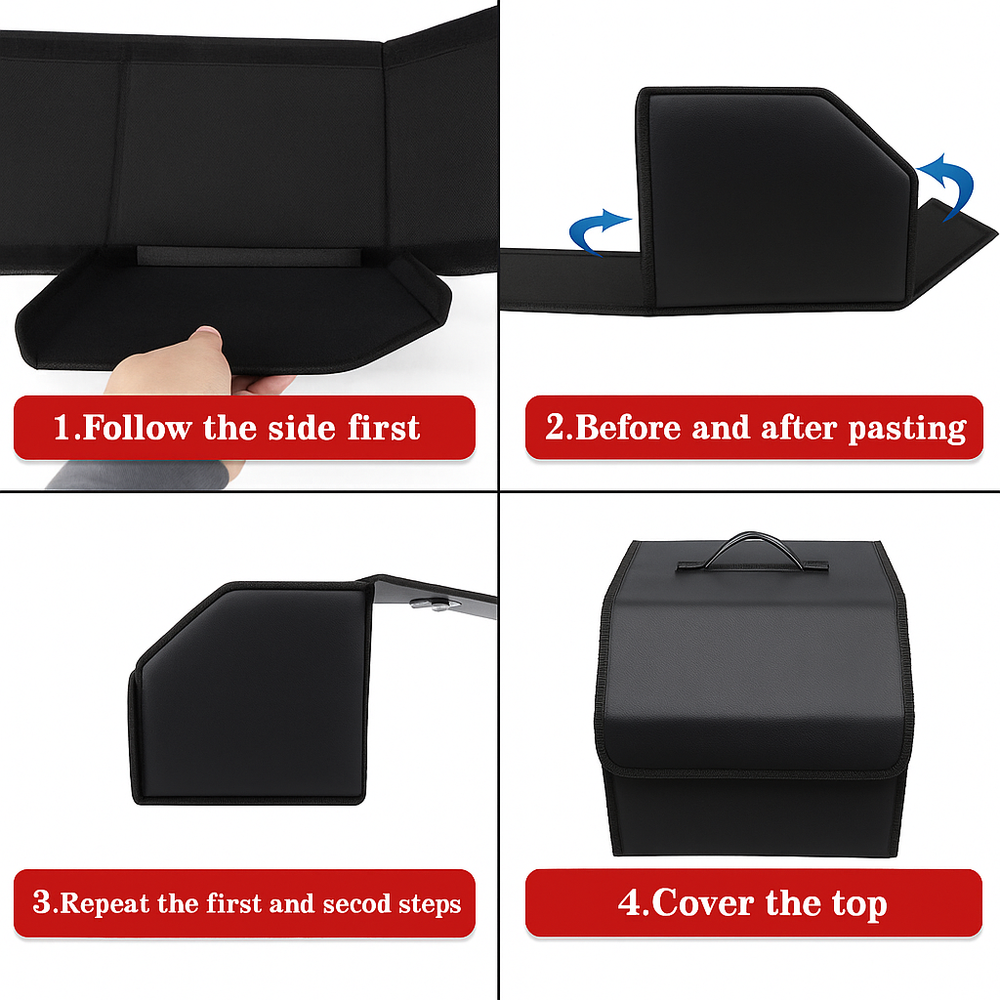 1.Follow the side first

2.Before and after pasting

3.Repeat the first and secod steps

4.Cover the top