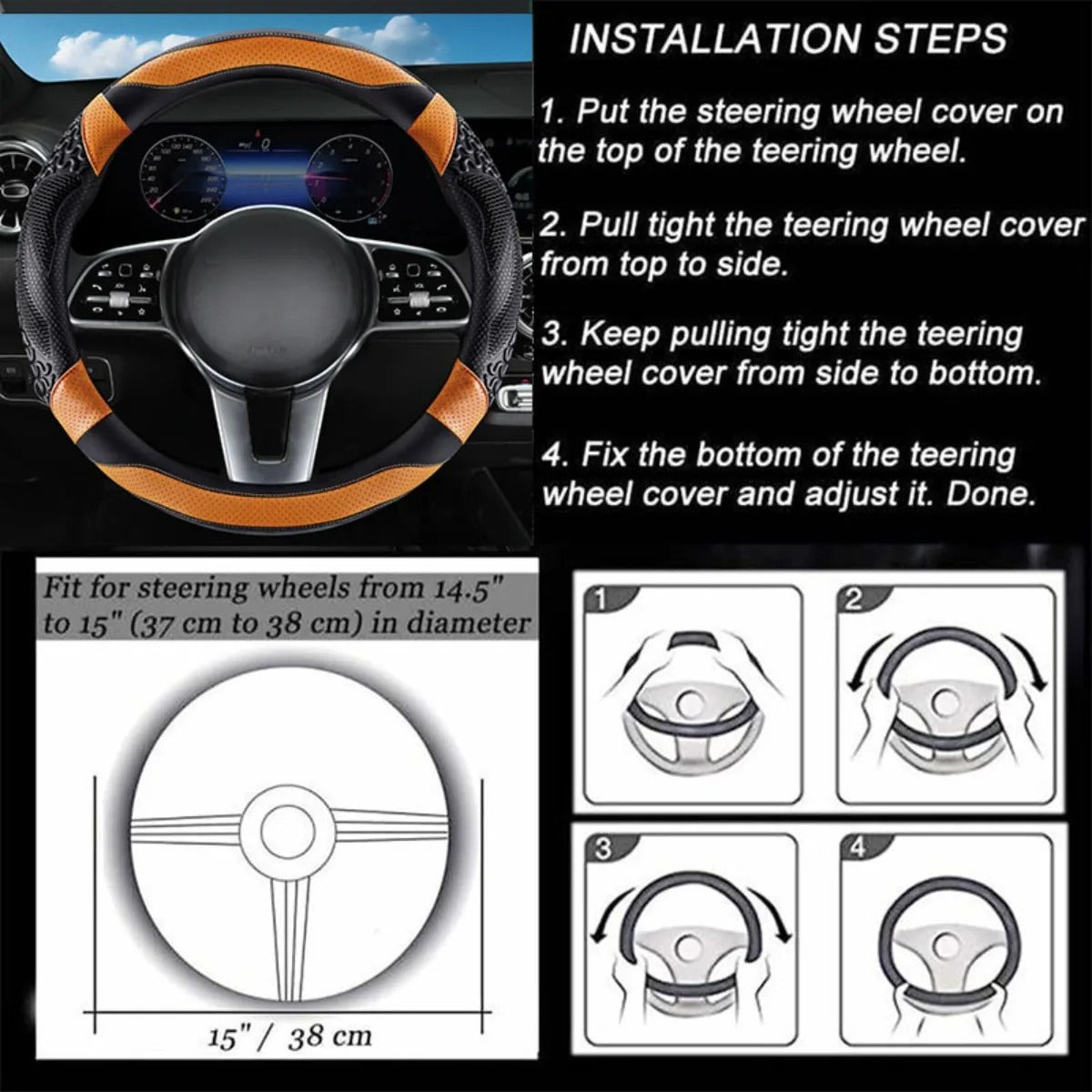 INSTALLATION STEPS

1. Put the steering wheel cover on the top of the teering wheel.

2. Pull tight the teering wheel cover from top to side.

3. Keep pulling tight the teering wheel cover from side to bottom.

4. Fix the bottom of the teering wheel cover and adjust it. Done.

Fit for steering wheels from 14.5" to 15" (37 cm to 38 cm) in diameter

15" / 38 cm

1

2

3

4